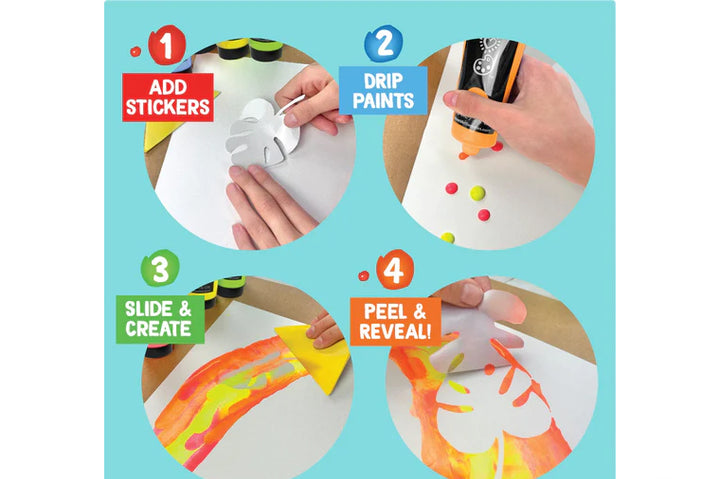 1
ADD STICKERS

2
DRIP PAINTS

3
SLIDE & CREATE

4
PEEL & REVEAL!